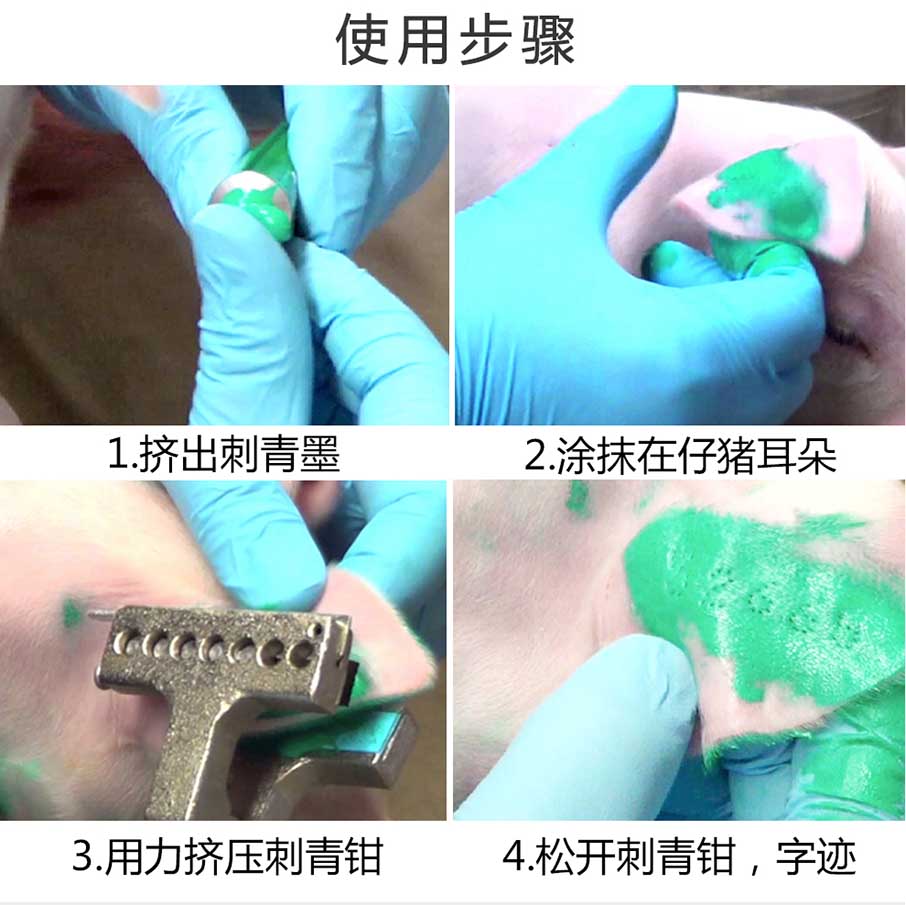 使用步骤

1.挤出刺青墨

2.涂抹在仔猪耳朵

3.用力挤压刺青钳

4.松开刺青钳，字迹