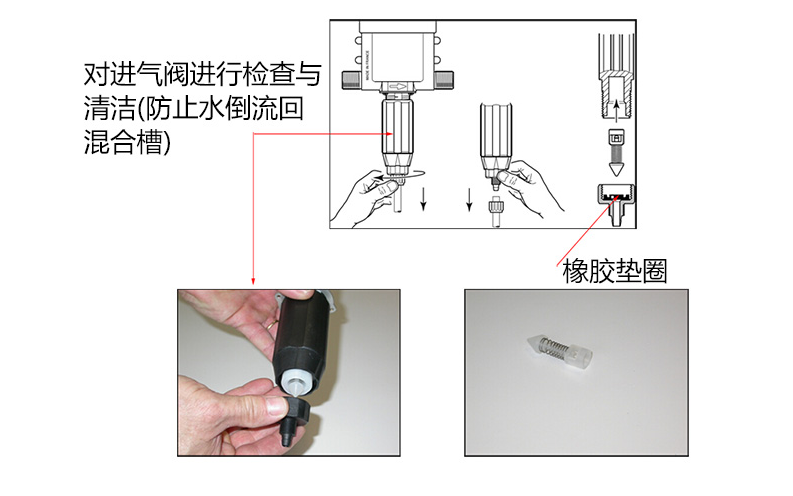 对进气阀进行检查与清洁(防止水倒流回混合槽)

MADE IN FRANCE

橡胶垫圈