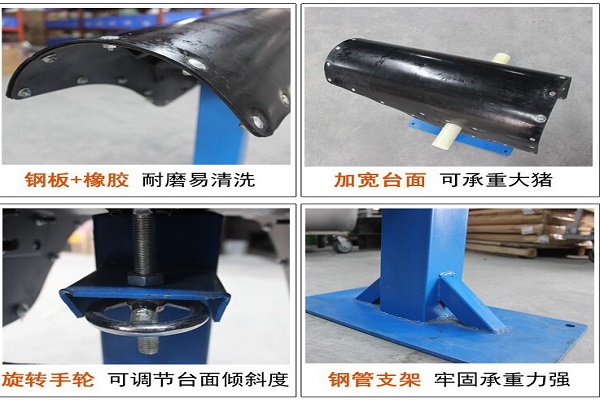 钢板+橡胶 耐磨易清洗

加宽台面 可承重大猪

旋转手轮 可调节台面倾斜度

钢管支架 牢固承重力强